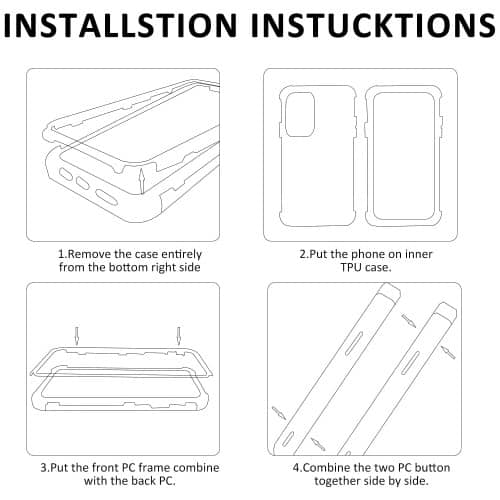 INSTALLSTION INSTUCKTIONS

1.Remove the case entirely from the bottom right side

2.Put the phone on inner TPU case.

3.Put the front PC frame combine with the back PC.

4.Combine the two PC button together side by side.