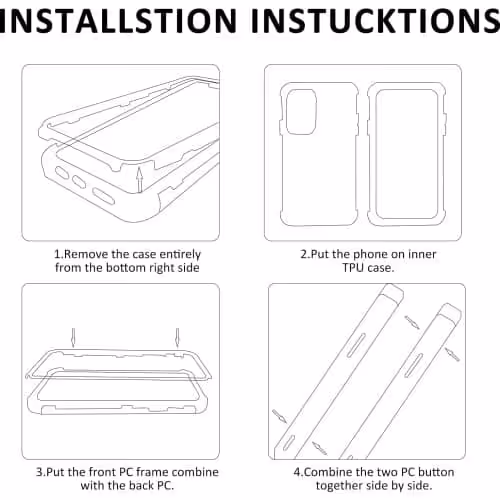 INSTALLSTION INSTUCKTIONS

1.Remove the case entirely from the bottom right side

2.Put the phone on inner TPU case.

3.Put the front PC frame combine with the back PC.

4.Combine the two PC button together side by side.