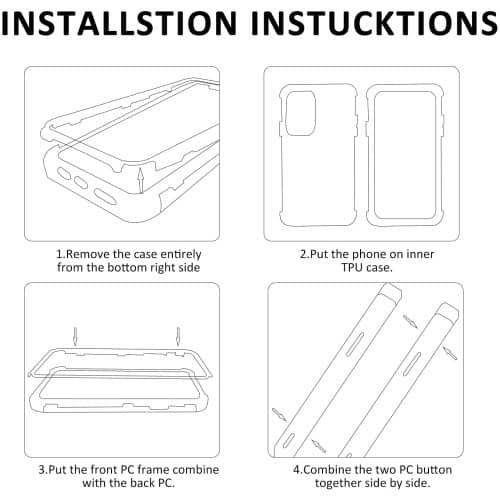 INSTALLSTION INSTUCKTIONS

1.Remove the case entirely from the bottom right side

2.Put the phone on inner TPU case.

3.Put the front PC frame combine with the back PC.

4.Combine the two PC button together side by side.