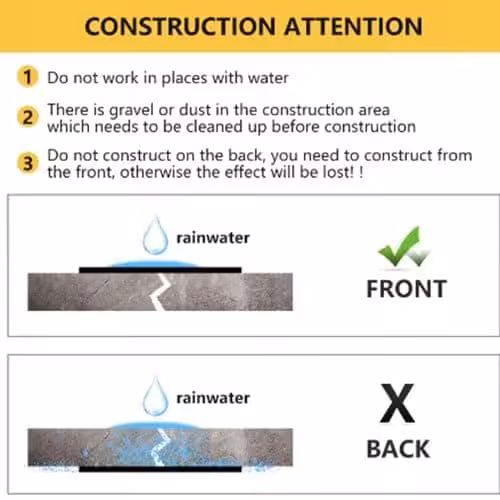 CONSTRUCTION ATTENTION

1 Do not work in places with water

2 There is gravel or dust in the construction area which needs to be cleaned up before construction

3 Do not construct on the back, you need to construct from the front, otherwise the effect will be lost! !

rainwater

FRONT

rainwater

X

BACK