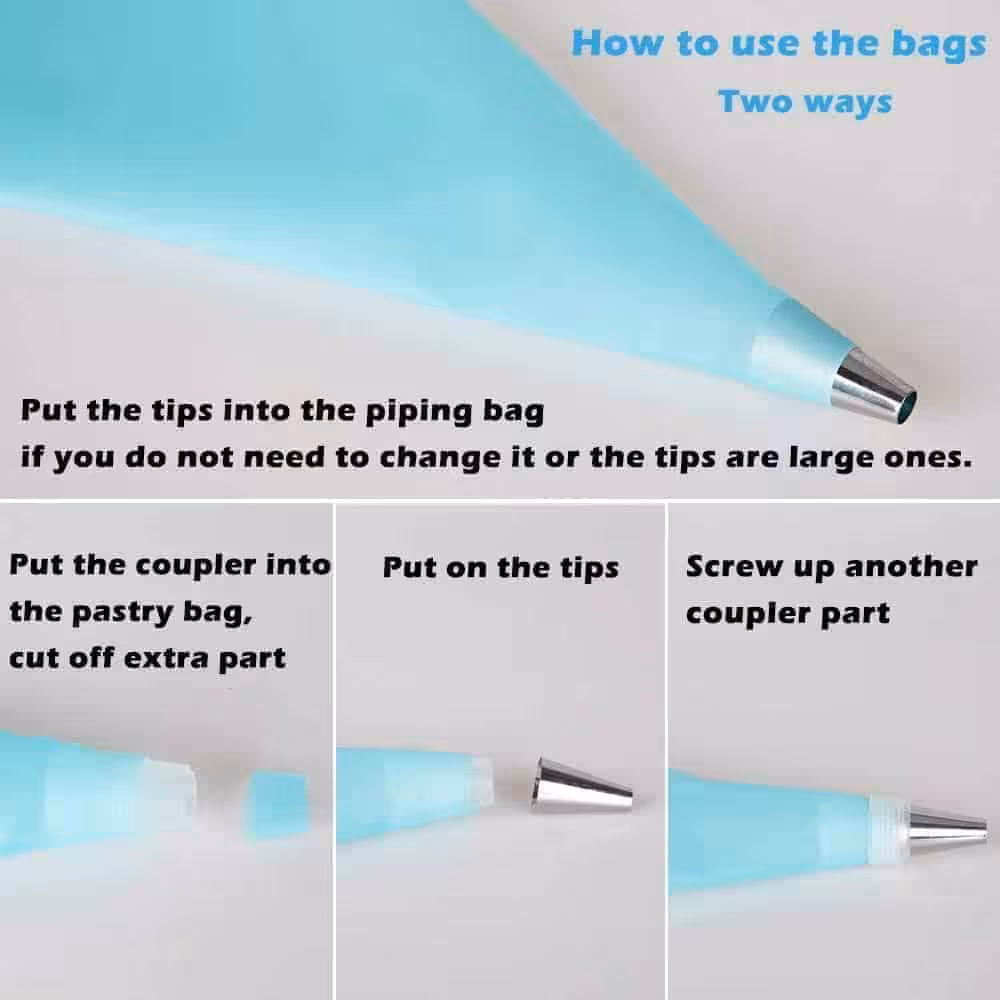 How to use the bags
Two ways

Put the tips into the piping bag if you do not need to change it or the tips are large ones.

Put the coupler into the pastry bag, cut off extra part

Put on the tips

Screw up another coupler part