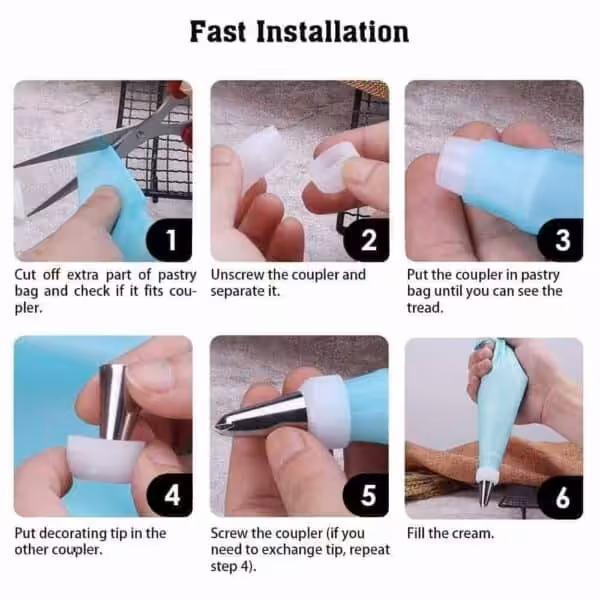 Fast Installation

1

Cut off extra part of pastry bag and check if it fits coupler.

2

Unscrew the coupler and separate it.

3

Put the coupler in pastry bag until you can see the tread.

4

Put decorating tip in the other coupler.

5

Screw the coupler (if you need to exchange tip, repeat step 4).

6

Fill the cream.